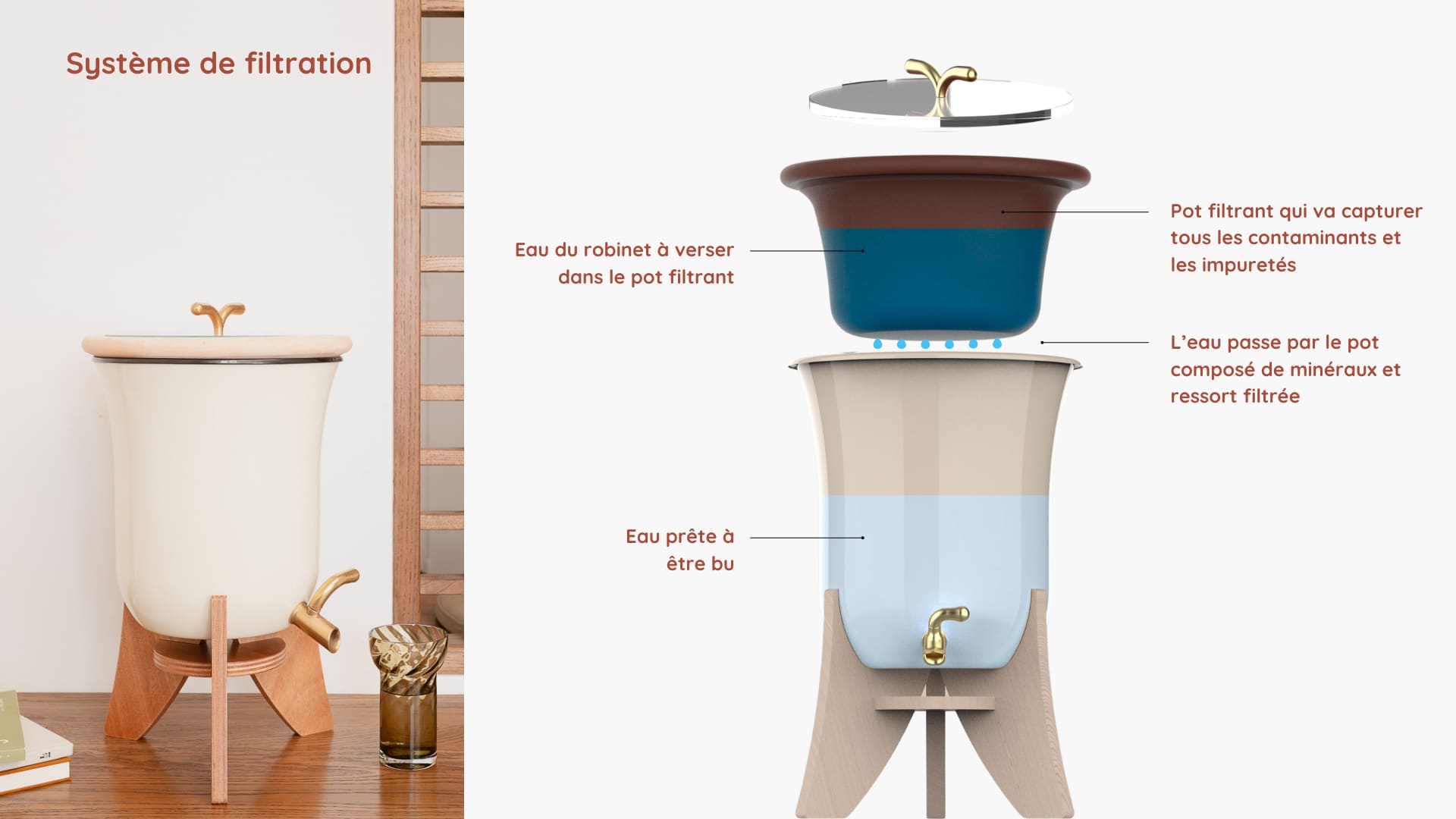 Système de filtration

Eau du robinet à verser dans le pot filtrant

Pot filtrant qui va capturer tous les contaminants et les impuretés

L'eau passe par le pot composé de minéraux et ressort filtrée

Eau prête à être bu